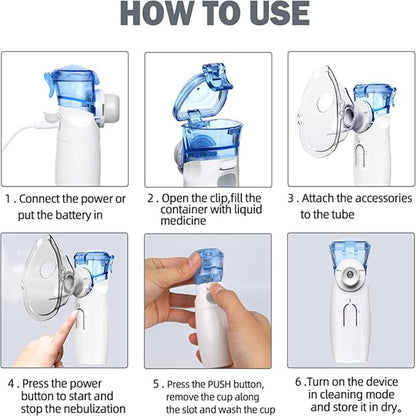 HOW TO USE

1 . Connect the power or put the battery in

2 . Open the clip,fill the container with liquid medicine

3 . Attach the accessories to the tube

4 . Press the power button to start and stop the nebulization

5 . Press the PUSH button, remove the cup along the slot and wash the cup

6 .Turn on the device in cleaning mode and store it in dry。