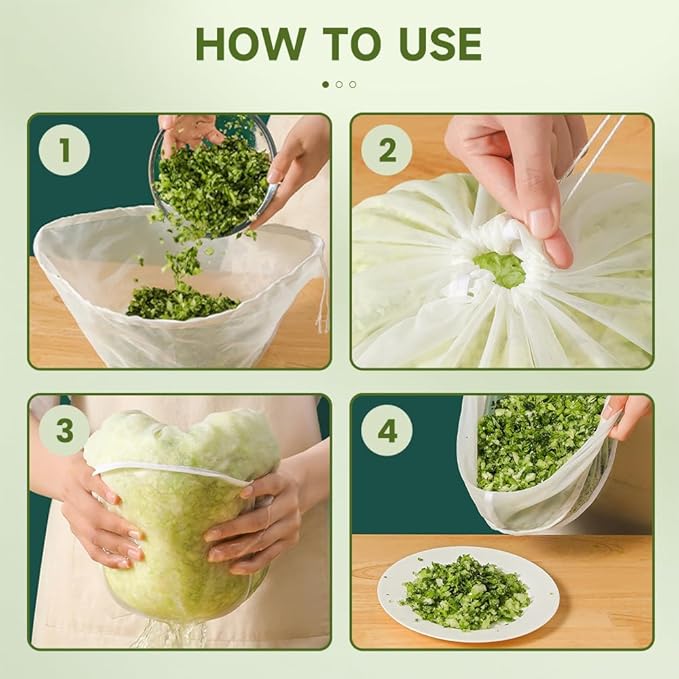 HOW TO USE

1

2

3

4