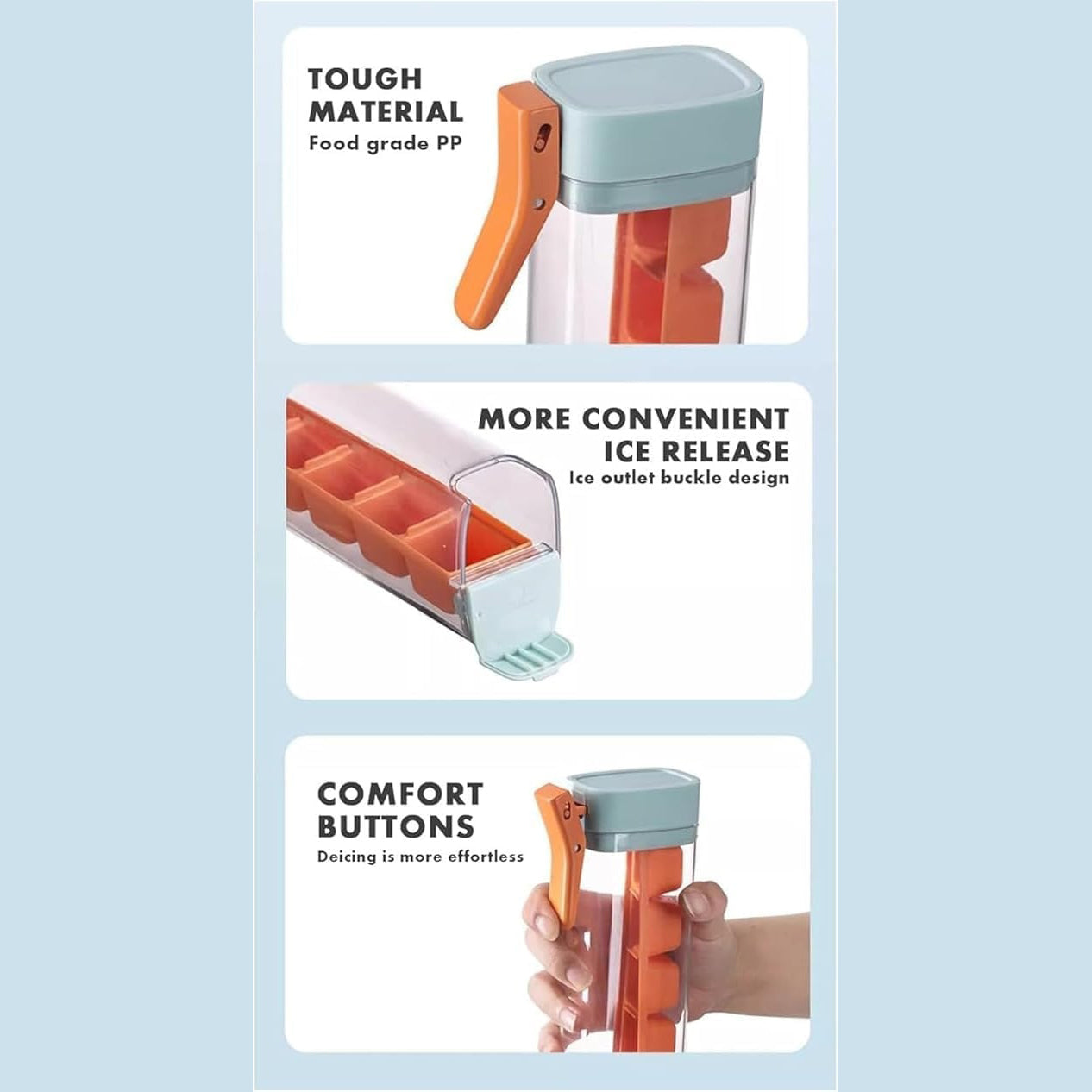 TOUGH MATERIAL
Food grade PP

MORE CONVENIENT ICE RELEASE
Ice outlet buckle design

COMFORT BUTTONS
Deicing is more effortless