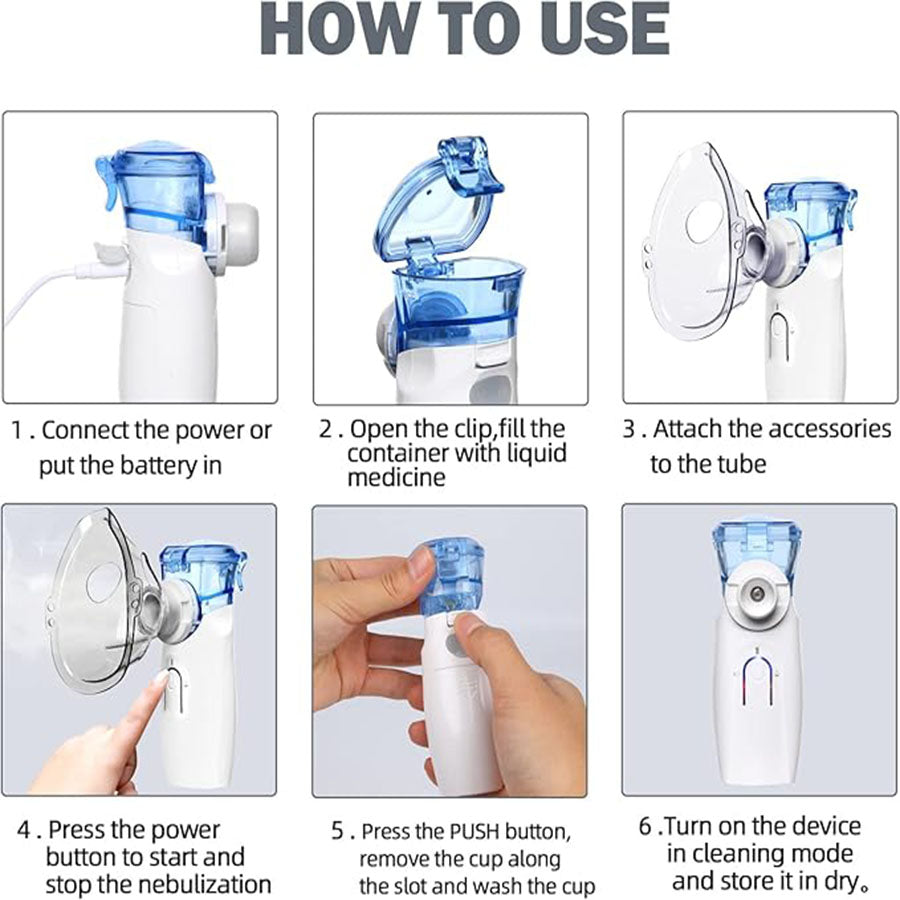 HOW TO USE

1 . Connect the power or put the battery in

2 . Open the clip,fill the container with liquid medicine

3 . Attach the accessories to the tube

4 . Press the power button to start and stop the nebulization

5 . Press the PUSH button, remove the cup along the slot and wash the cup

6 .Turn on the device in cleaning mode and store it in dry。